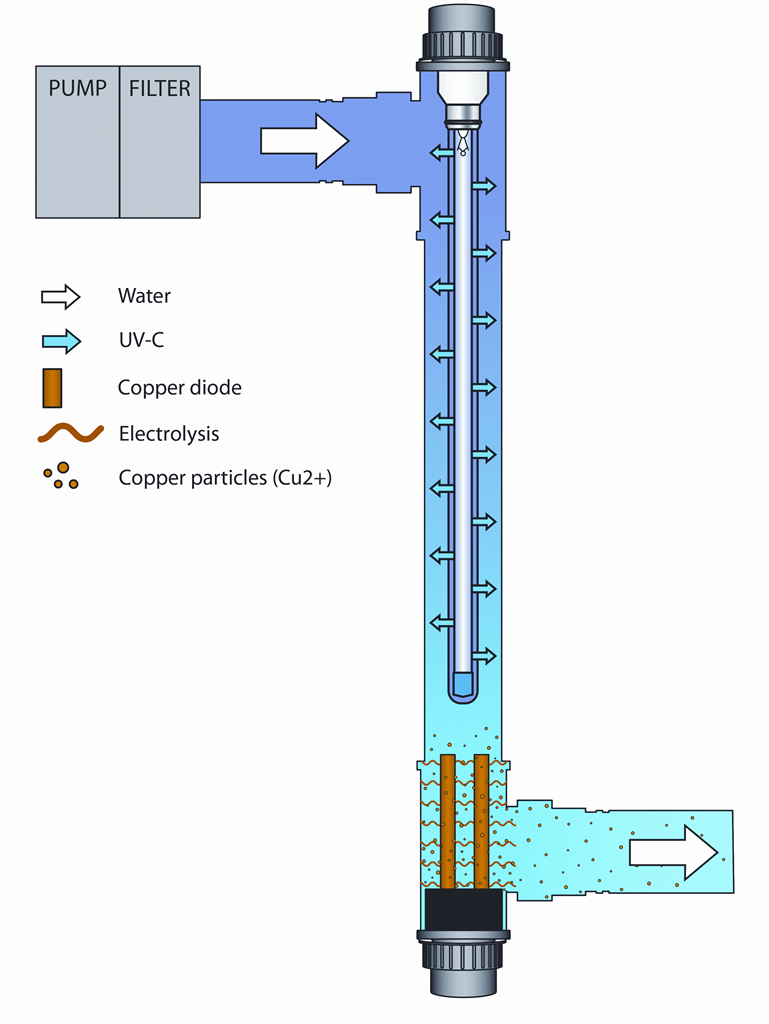 PUMP FILTER

Water
UV-C
Copper diode
Electrolysis
Copper particles (Cu2+)